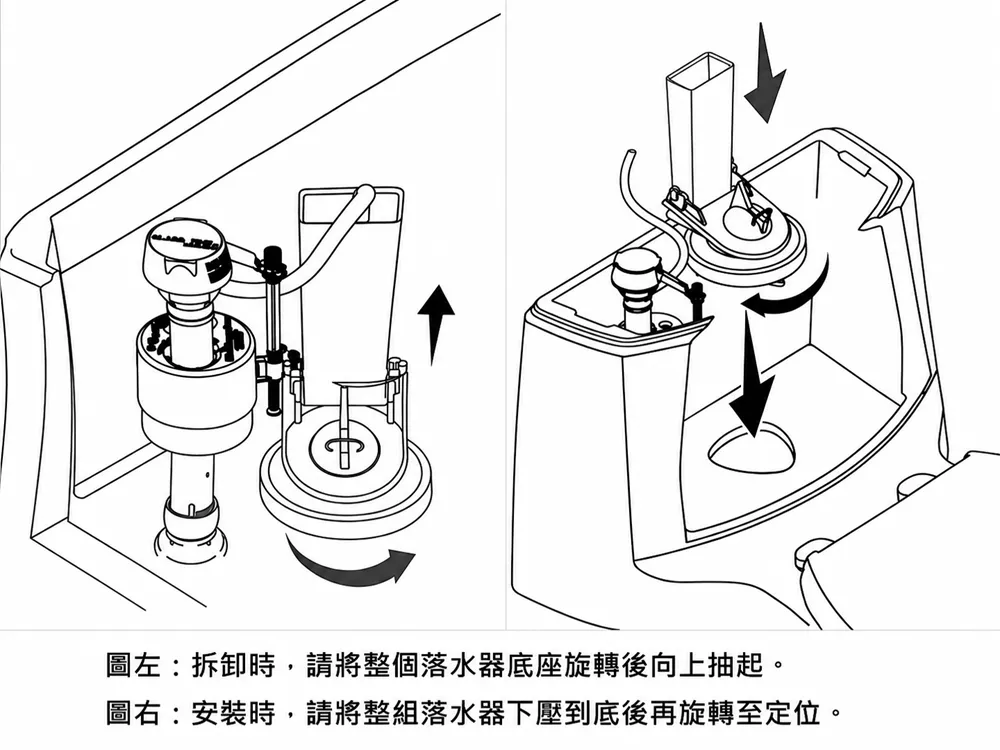 圖左：拆卸時，請將整個落水器底座旋轉後向上抽起。
圖右：安裝時，請將整組落水器下壓到底後再旋轉至定位。